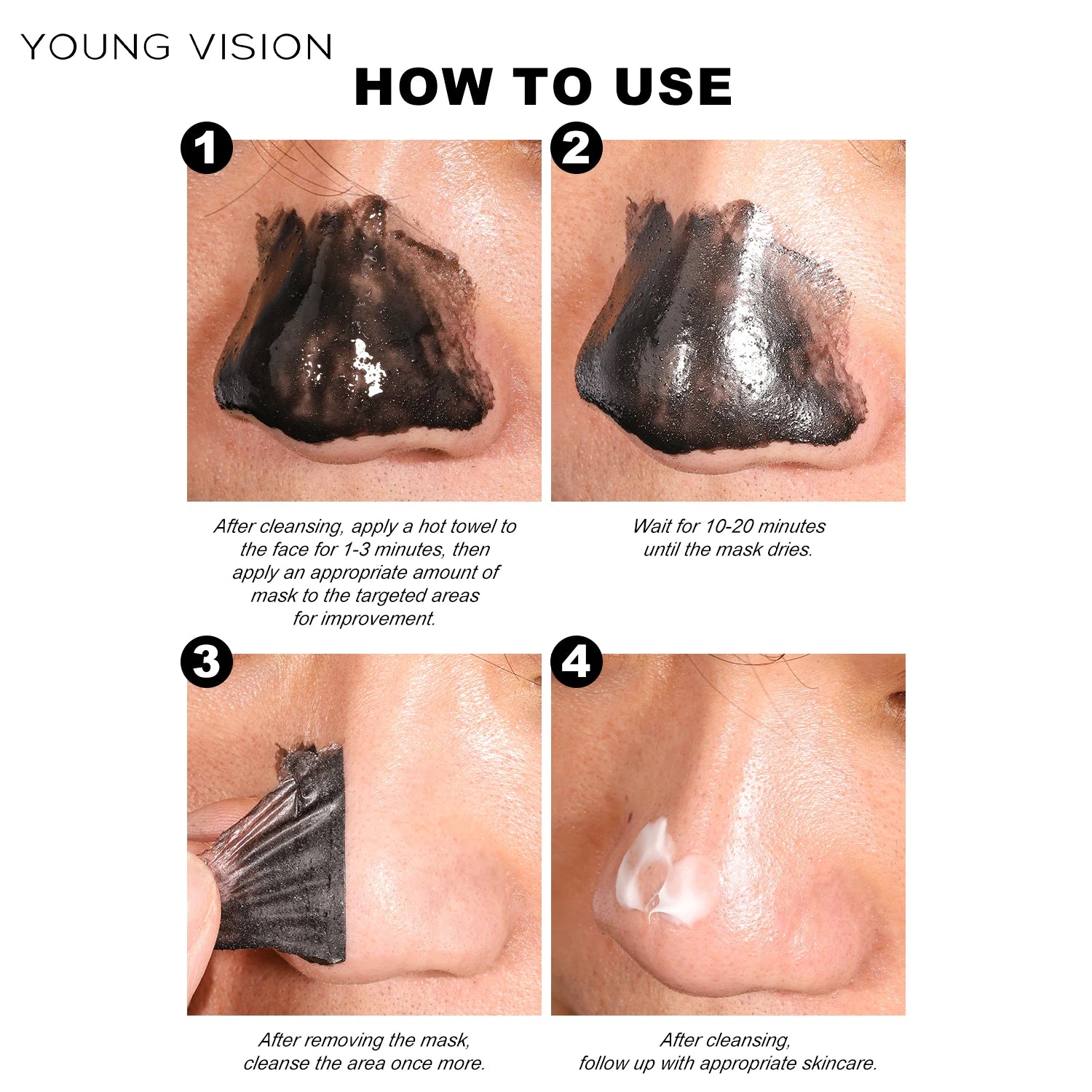 YOUNG VISION

HOW TO USE

1

After cleansing, apply a hot towel to the face for 1-3 minutes, then apply an appropriate amount of mask to the targeted areas for improvement.

2

Wait for 10-20 minutes until the mask dries.

3

After removing the mask, cleanse the area once more.

4

After cleansing, follow up with appropriate skincare.